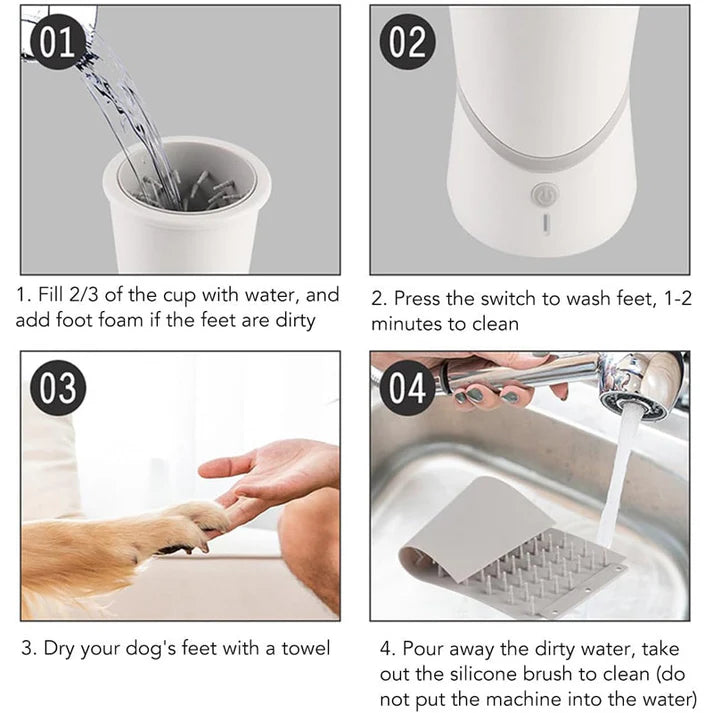 01

1. Fill 2/3 of the cup with water, and add foot foam if the feet are dirty

02

2. Press the switch to wash feet, 1-2 minutes to clean

03

3. Dry your dog's feet with a towel

04

4. Pour away the dirty water, take out the silicone brush to clean (do not put the machine into the water)